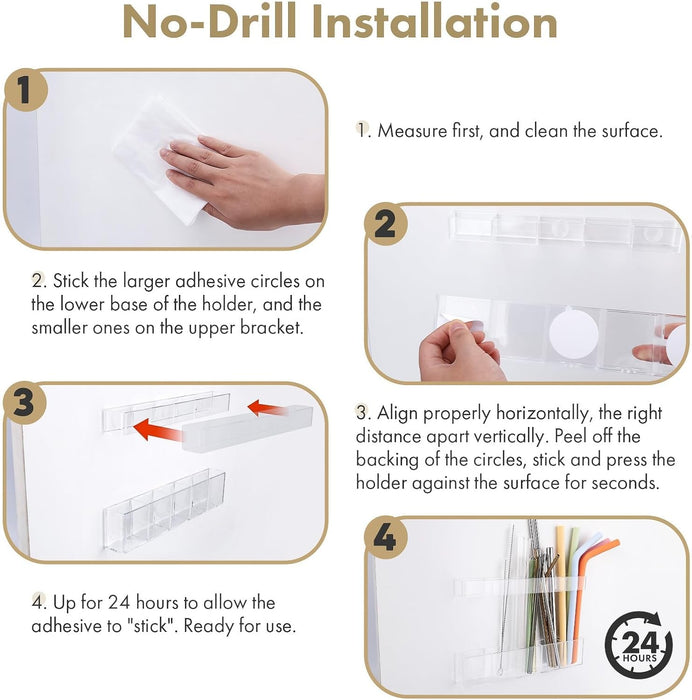 No-Drill Installation

1

1. Measure first, and clean the surface.

2

2. Stick the larger adhesive circles on the lower base of the holder, and the smaller ones on the upper bracket.

3

3. Align properly horizontally, the right distance apart vertically. Peel off the backing of the circles, stick and press the holder against the surface for seconds.

4

4. Up for 24 hours to allow the adhesive to "stick". Ready for use.

24 HOURS