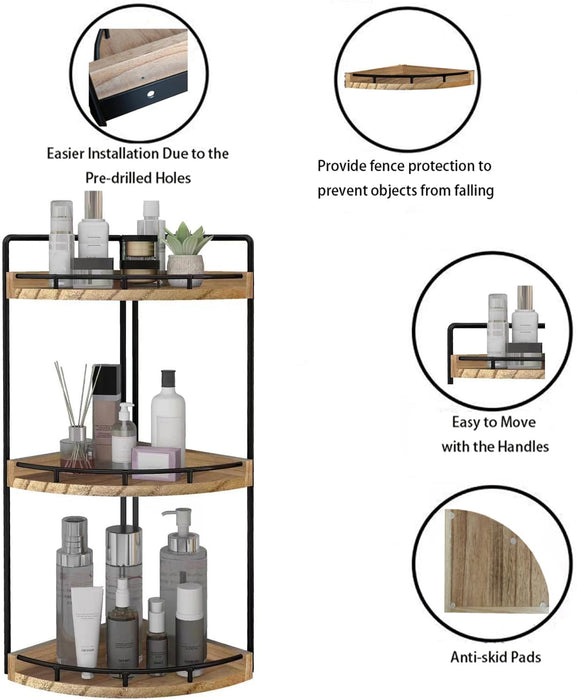 Easier Installation Due to the Pre-drilled Holes

Provide fence protection to prevent objects from falling

Easy to Move with the Handles

Anti-skid Pads