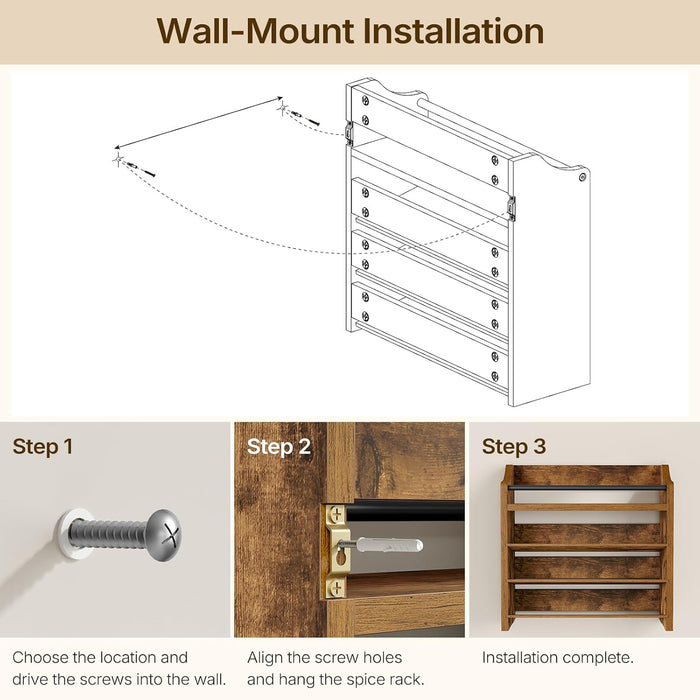 Wall-Mount Installation

Step 1

Choose the location and drive the screws into the wall.

Step 2

Align the screw holes and hang the spice rack.

Step 3

Installation complete.