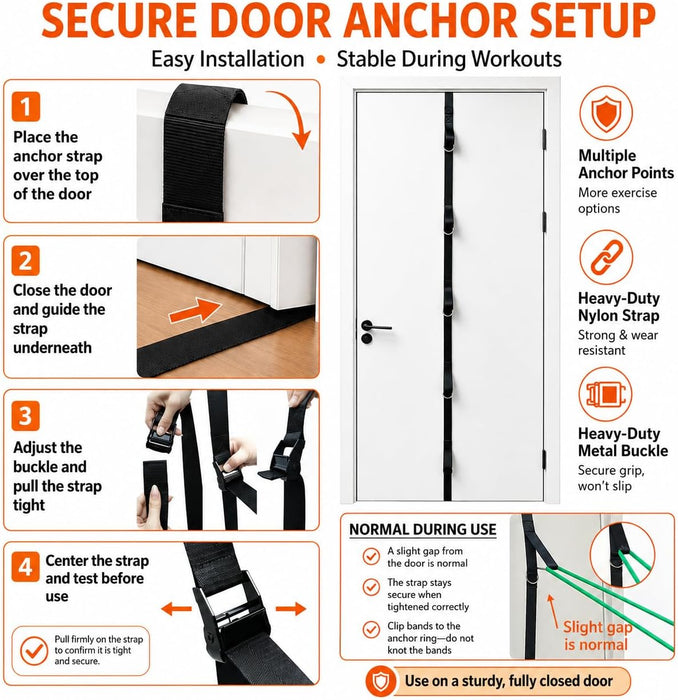 SECURE DOOR ANCHOR SETUP

Easy Installation • Stable During Workouts

1
Place the anchor strap over the top of the door

2
Close the door and guide the strap underneath

3
Adjust the buckle and pull the strap tight

4
Center the strap and test before use

Pull firmly on the strap to confirm it is tight and secure.

Multiple Anchor Points
More exercise options

Heavy-Duty Nylon Strap
Strong & wear resistant

Heavy-Duty Metal Buckle
Secure grip, won't slip

NORMAL DURING USE

A slight gap from the door is normal

The strap stays secure when tightened correctly

Clip bands to the anchor ring—do not knot the bands

Slight gap is normal

Use on a sturdy, fully closed door