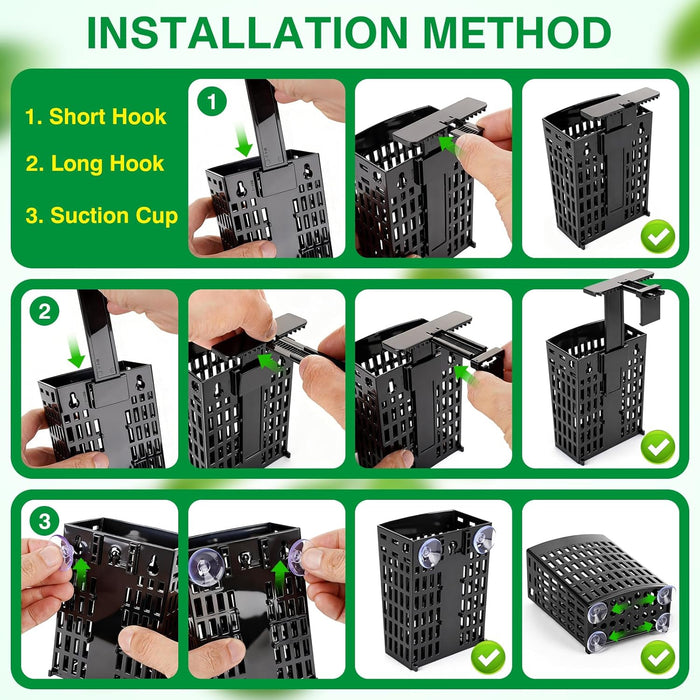 INSTALLATION METHOD

1. Short Hook

2. Long Hook

3. Suction Cup

1

2

3