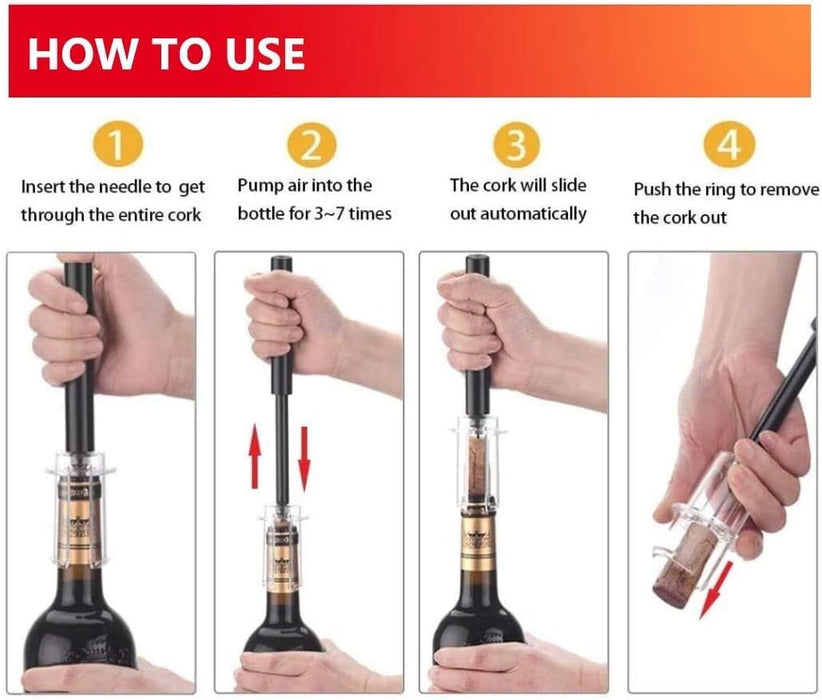 HOW TO USE

1
Insert the needle to get through the entire cork

2
Pump air into the bottle for 3~7 times

3
The cork will slide out automatically

4
Push the ring to remove the cork out