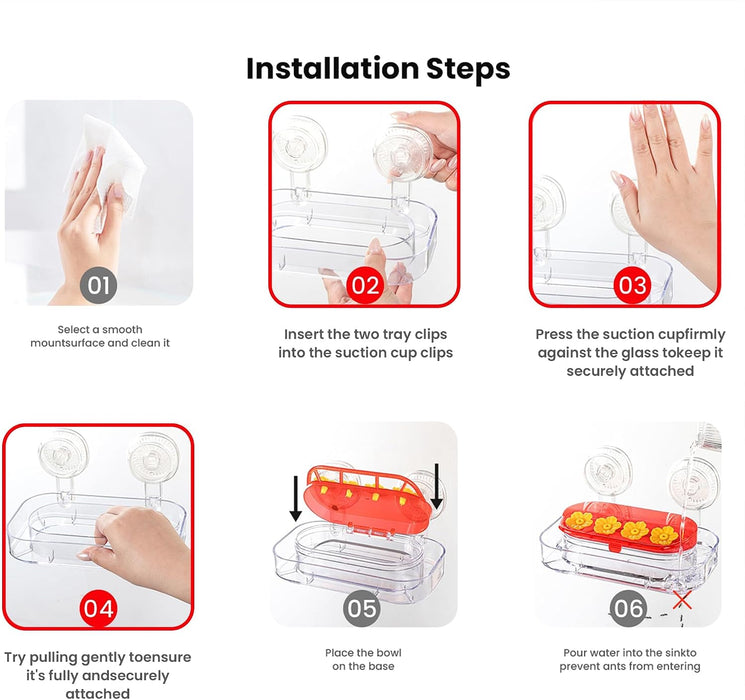 Installation Steps

01

Select a smooth mountsurface and clean it

02

Insert the two tray clips into the suction cup clips

03

Press the suction cupfirmly against the glass tokeep it securely attached

04

Try pulling gently toensure it's fully andsecurely attached

05

Place the bowl on the base

06

Pour water into the sinkto prevent ants from entering