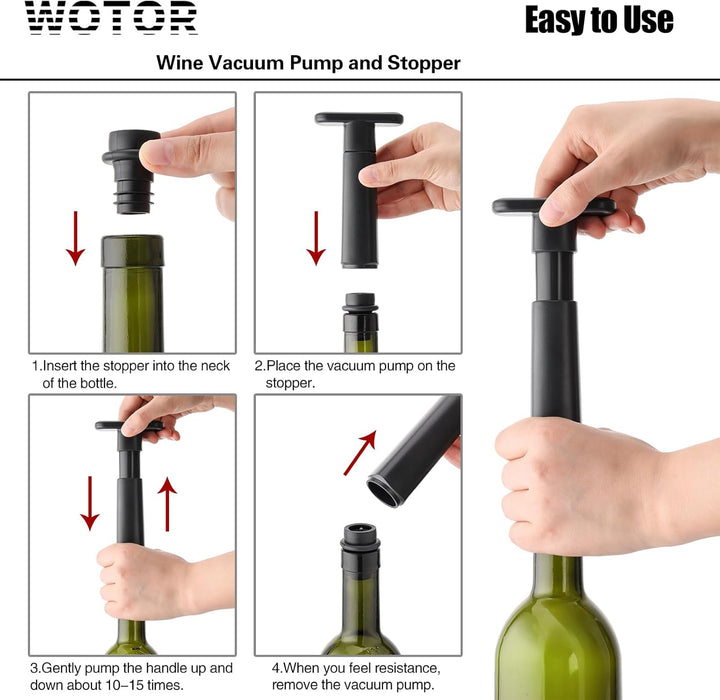 WOTOR

Easy to Use

Wine Vacuum Pump and Stopper

1.Insert the stopper into the neck of the bottle.

2.Place the vacuum pump on the stopper.

3.Gently pump the handle up and down about 10–15 times.

4.When you feel resistance, remove the vacuum pump.