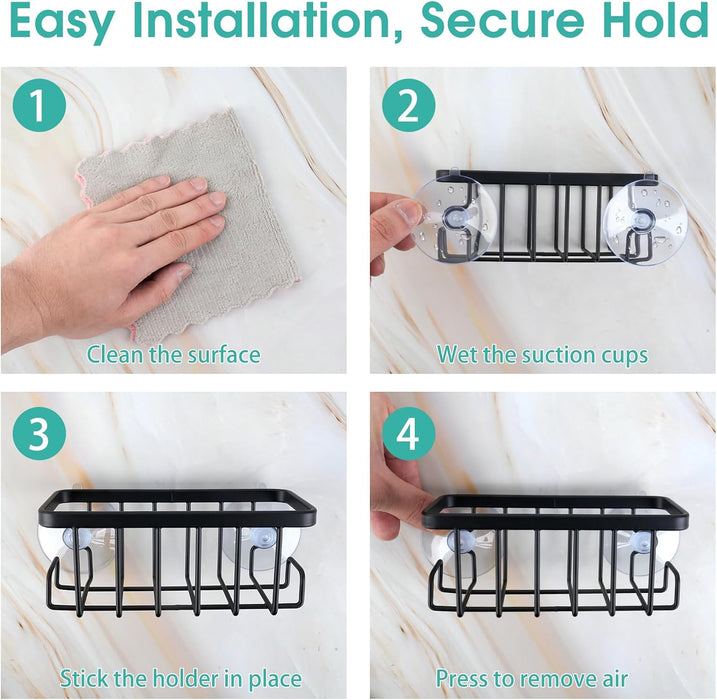 Easy Installation, Secure Hold

1

Clean the surface

2

Wet the suction cups

3

Stick the holder in place

4

Press to remove air