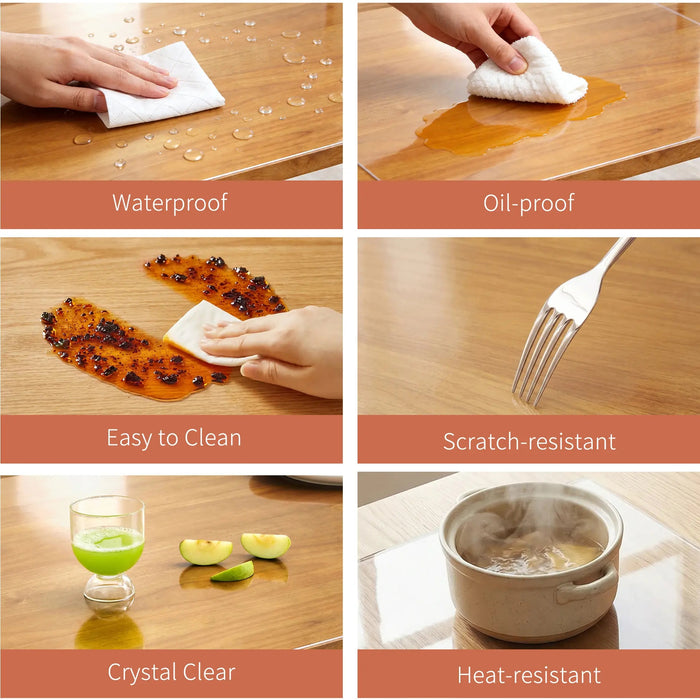 Waterproof

Oil-proof

Easy to Clean

Scratch-resistant

Crystal Clear

Heat-resistant