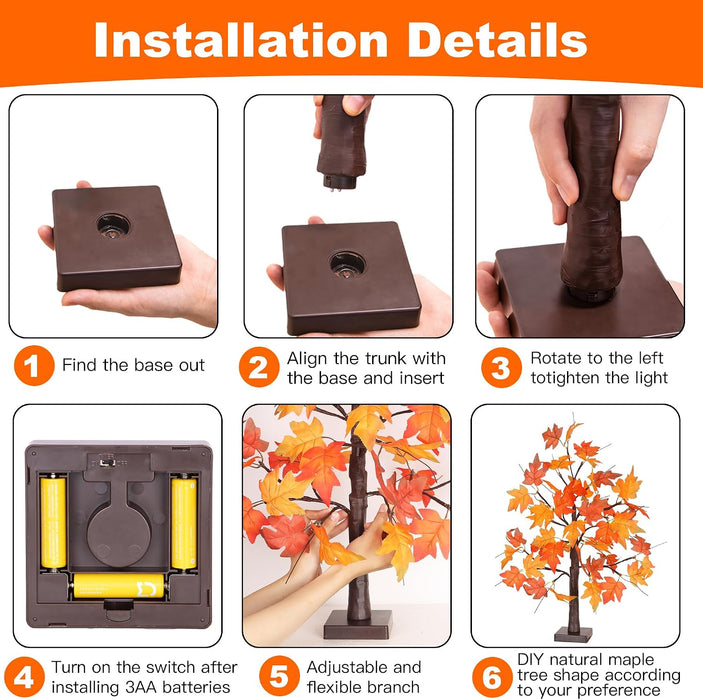 Installation Details

1 Find the base out

2 Align the trunk with the base and insert

3 Rotate to the left totighten the light

4 Turn on the switch after installing 3AA batteries

5 Adjustable and flexible branch

6 DIY natural maple tree shape according to your preference