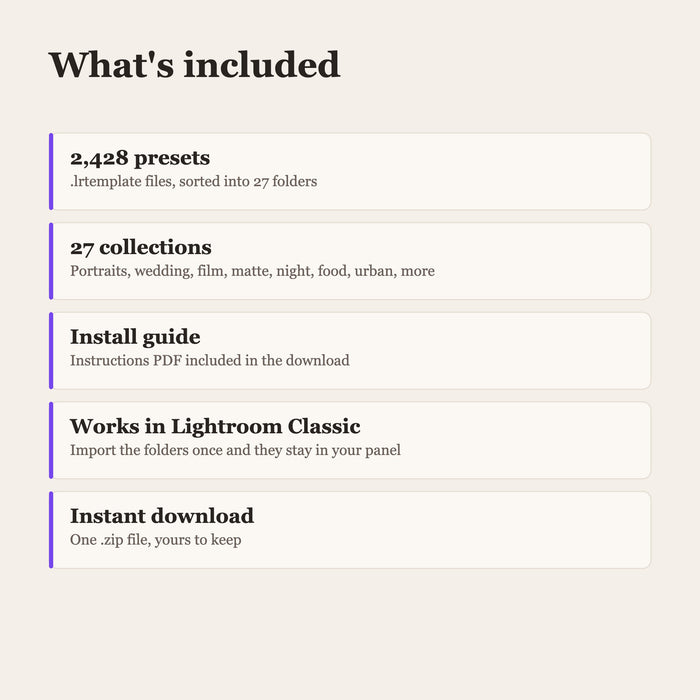 What's included

2,428 presets
.lrtemplate files, sorted into 27 folders

27 collections
Portraits, wedding, film, matte, night, food, urban, more

Install guide
Instructions PDF included in the download

Works in Lightroom Classic
Import the folders once and they stay in your panel

Instant download
One .zip file, yours to keep