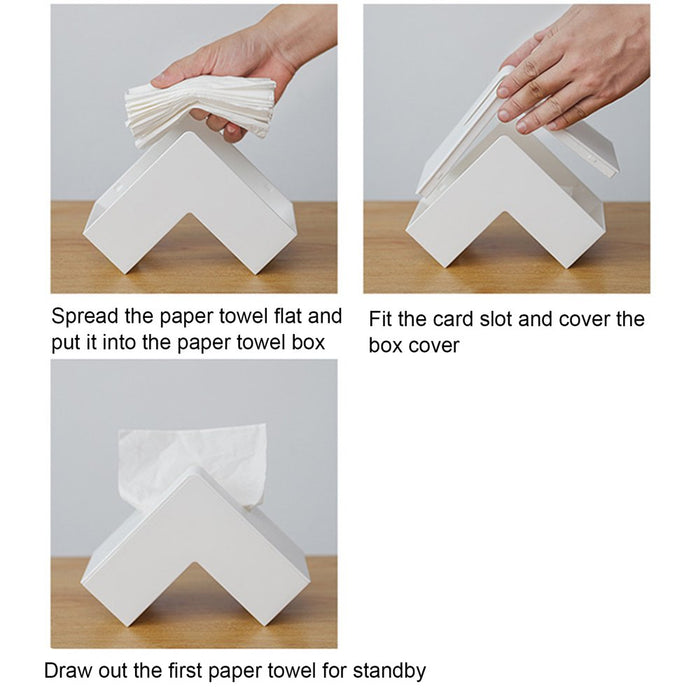 Spread the paper towel flat and put it into the paper towel box

Fit the card slot and cover the box cover

Draw out the first paper towel for standby