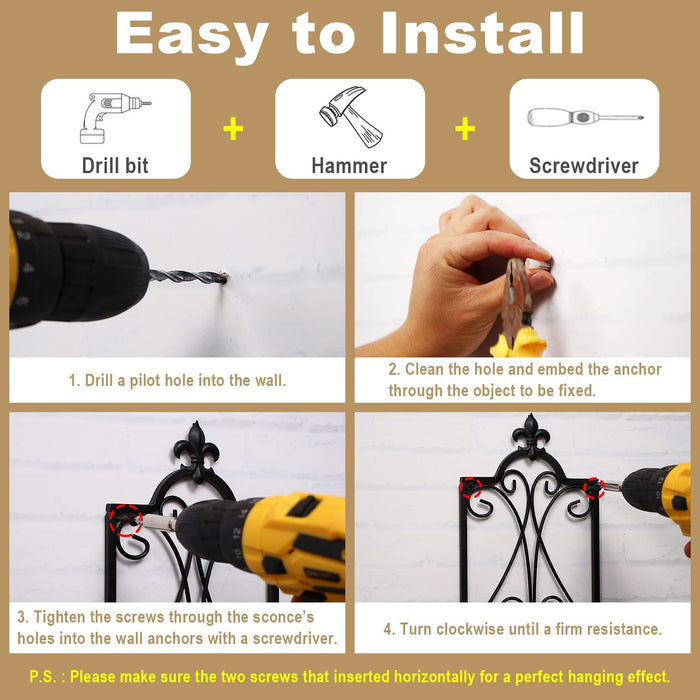 Easy to Install

Drill bit

+

Hammer

+

Screwdriver

1. Drill a pilot hole into the wall.

2. Clean the hole and embed the anchor through the object to be fixed.

3. Tighten the screws through the sconce's holes into the wall anchors with a screwdriver.

4. Turn clockwise until a firm resistance.

P.S. : Please make sure the two screws that inserted horizontally for a perfect hanging effect.