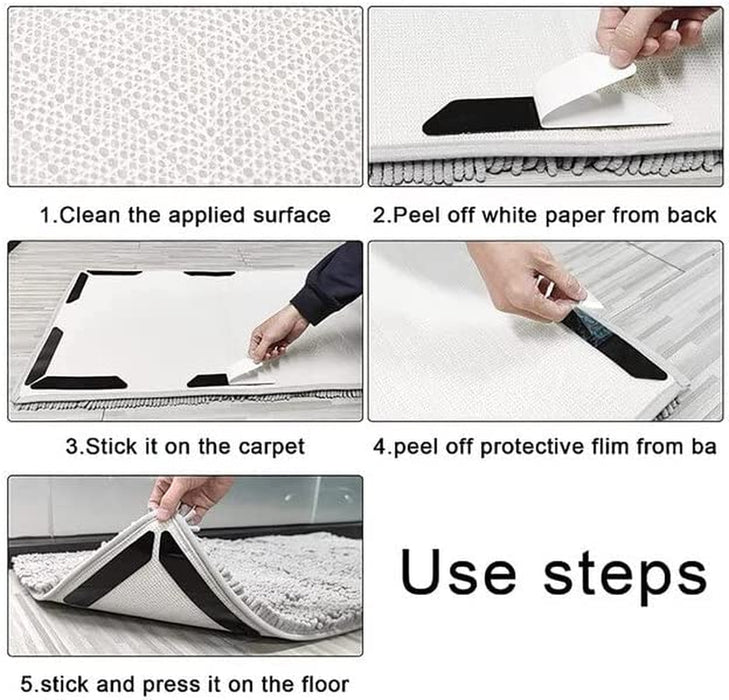 1.Clean the applied surface

2.Peel off white paper from back

3.Stick it on the carpet

4.peel off protective flim from ba

5.stick and press it on the floor

Use steps