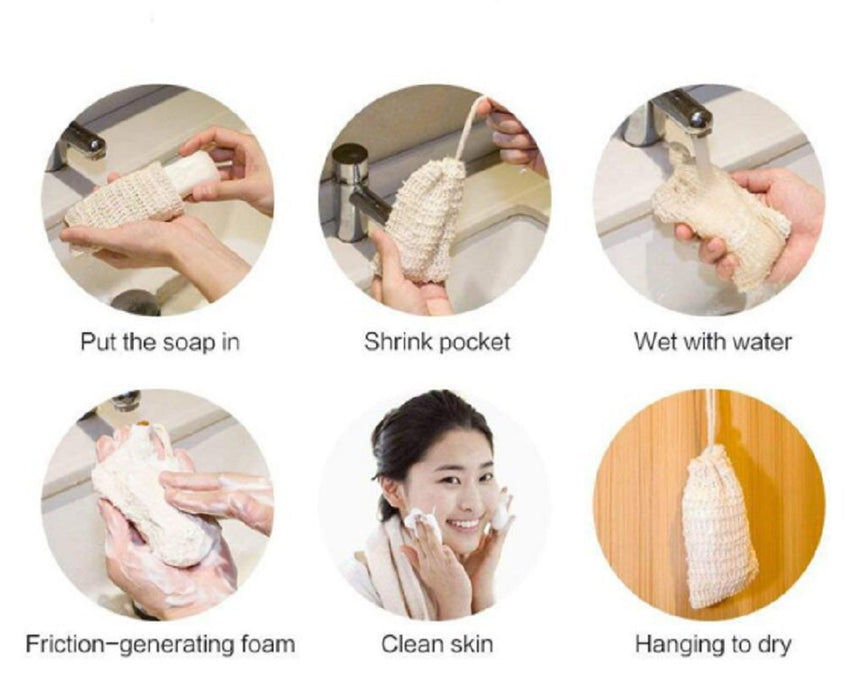 Put the soap in

Shrink pocket

Wet with water

Friction-generating foam

Clean skin

Hanging to dry