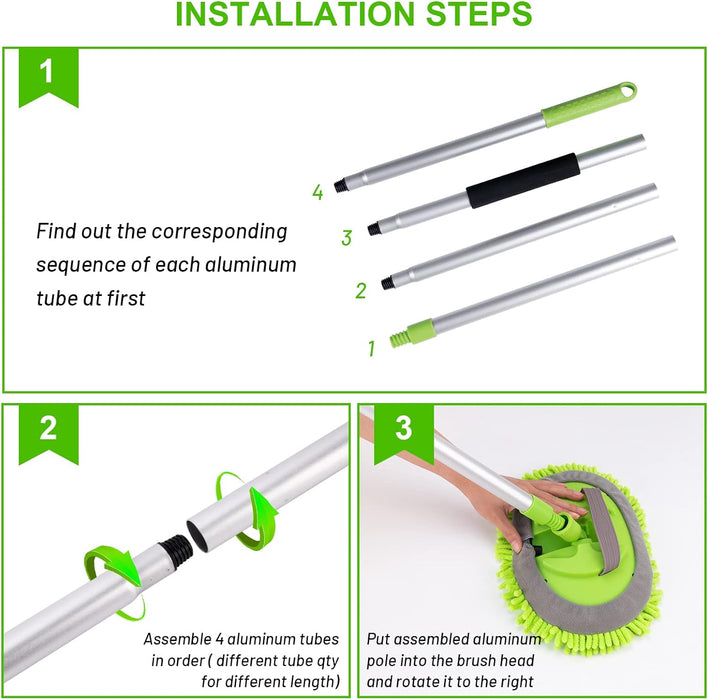 INSTALLATION STEPS

1

Find out the corresponding sequence of each aluminum tube at first

4

3

2

1

2

Assemble 4 aluminum tubes in order ( different tube qty for different length)

3

Put assembled aluminum pole into the brush head and rotate it to the right