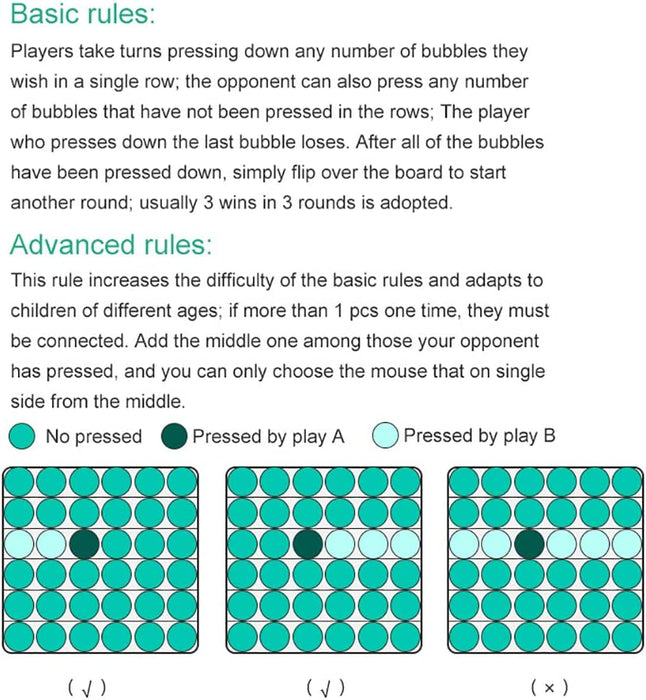 Basic rules:

Players take turns pressing down any number of bubbles they wish in a single row; the opponent can also press any number of bubbles that have not been pressed in the rows; The player who presses down the last bubble loses. After all of the bubbles have been pressed down, simply flip over the board to start another round; usually 3 wins in 3 rounds is adopted.

Advanced rules:

This rule increases the difficulty of the basic rules and adapts to children of different ages; if more than 1 pcs one time, they must be connected. Add the middle one among those your opponent has pressed, and you can only choose the mouse that on single side from the middle.

No pressed Pressed by play A Pressed by play B

( √ ) ( √ ) ( × )