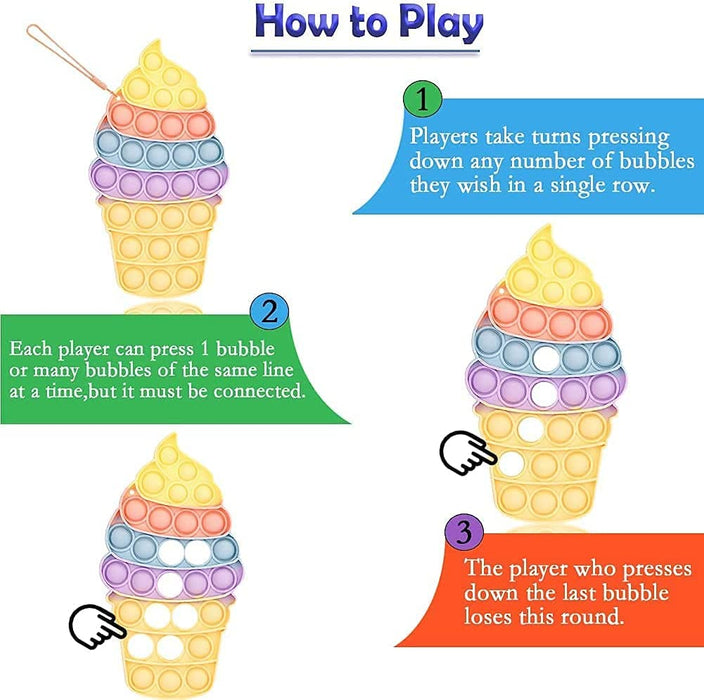 How to Play

1

Players take turns pressing down any number of bubbles they wish in a single row.

2

Each player can press 1 bubble or many bubbles of the same line at a time,but it must be connected.

3

The player who presses down the last bubble loses this round.