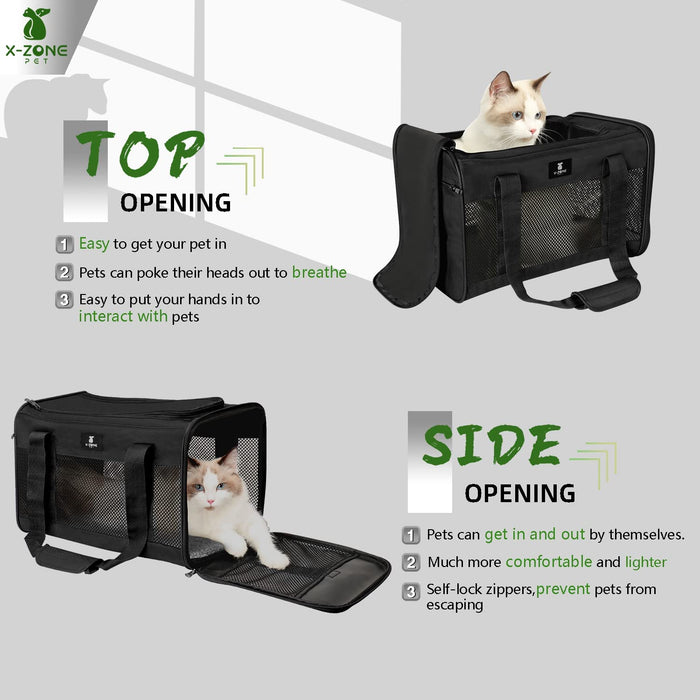 X-ZONE
PET

TOP
OPENING

1 Easy to get your pet in
2 Pets can poke their heads out to breathe
3 Easy to put your hands in to interact with pets

X-ZONE

X-ZONE

SIDE
OPENING

1 Pets can get in and out by themselves.
2 Much more comfortable and lighter
3 Self-lock zippers,prevent pets from escaping