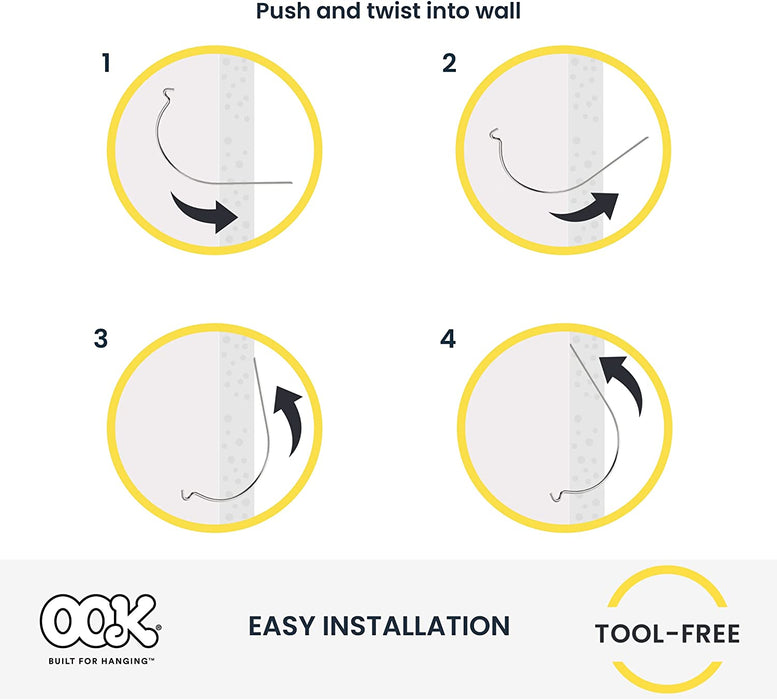 Push and twist into wall

1

2

3

4

OOK®
BUILT FOR HANGING™

EASY INSTALLATION

TOOL-FREE